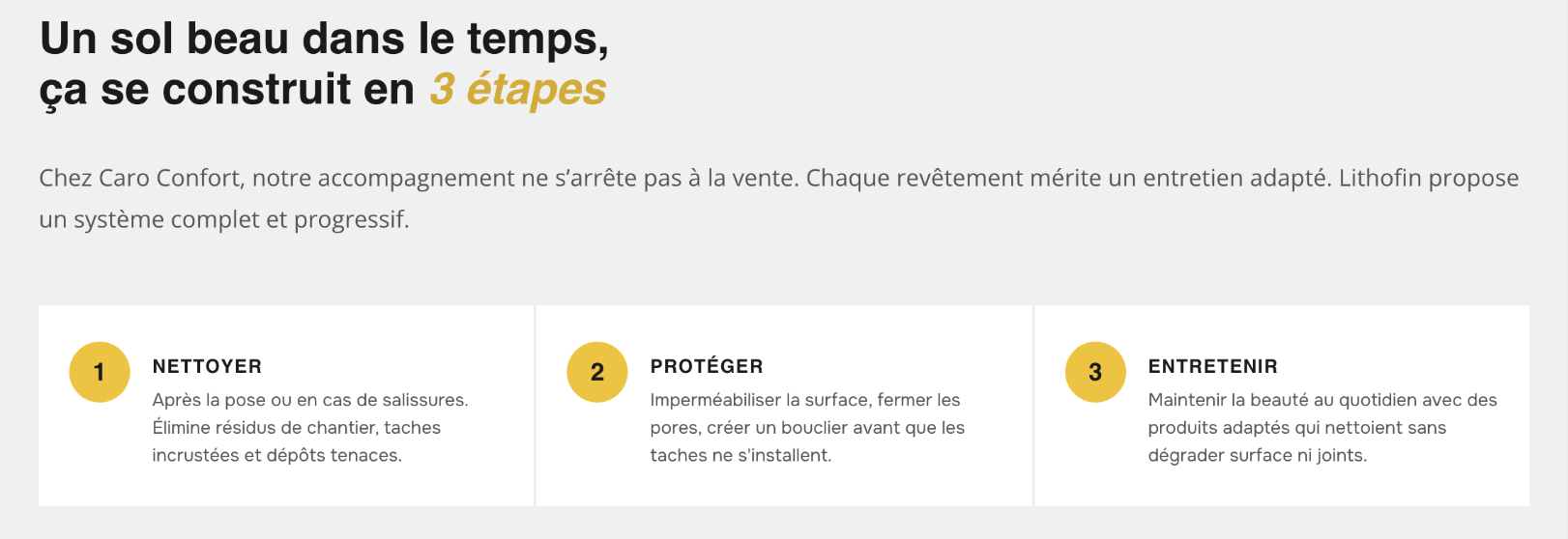 Un sol beau dans le temps,
ça se construit en 3 étapes

Chez Caro Confort, notre accompagnement ne s'arrête pas à la vente. Chaque revêtement mérite un entretien adapté. Lithofin propose un système complet et progressif.

1

NETTOYER

Après la pose ou en cas de salissures. Élimine résidus de chantier, taches incrustées et dépôts tenaces.

2

PROTÉGER

Imperméabiliser la surface, fermer les pores, créer un bouclier avant que les taches ne s'installent.

3

ENTRETENIR

Maintenir la beauté au quotidien avec des produits adaptés qui nettoient sans dégrader surface ni joints.